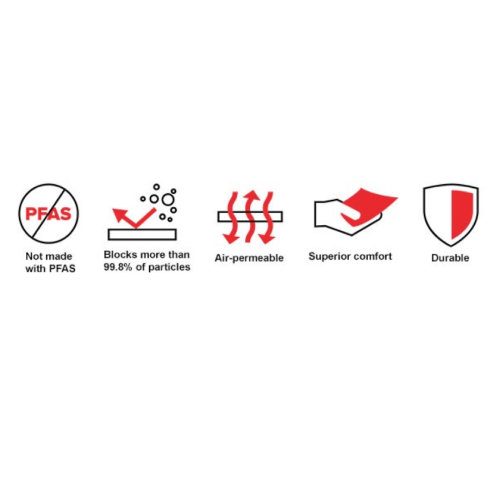 PFAS

Not made with PFAS

Blocks more than 99.8% of particles

Air-permeable

Superior comfort

Durable